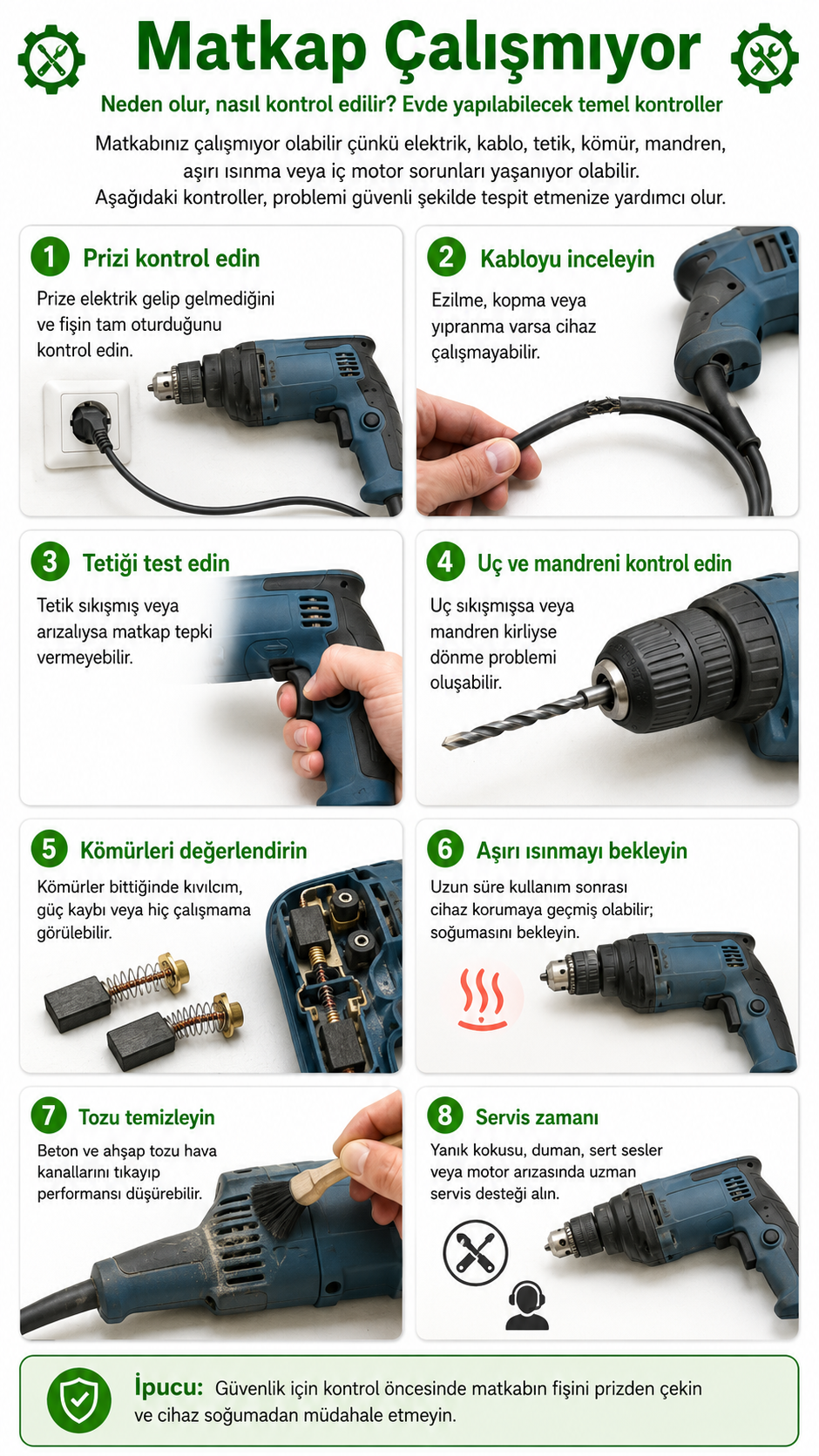 Matkap Çalışmıyor

Neden olur, nasıl kontrol edilir? Evde yapılabilecek temel kontroller

Matkabınız çalışmıyor olabilir çünkü elektrik, kablo, tetik, kömür, mandren, aşırı ısınma veya iç motor sorunları yaşanıyor olabilir. Aşağıdaki kontroller, problemi güvenli şekilde tespit etmenize yardımcı olur.

1 Prizi kontrol edin
Prize elektrik gelip gelmediğini ve fişin tam oturduğunu kontrol edin.

2 Kabloyu inceleyin
Ezilme, kopma veya yıpranma varsa cihaz çalışmayabilir.

3 Tetiği test edin
Tetik sıkışmış veya arızalıysa matkap tepki vermeyebilir.

4 Uç ve mandreni kontrol edin
Uç sıkışmışsa veya mandren kirliyse dönme problemi oluşabilir.

5 Kömürleri değerlendirin
Kömürler bittiğinde kıvılcım, güç kaybı veya hiç çalışmama görülebilir.

6 Aşırı ısınmayı bekleyin
Uzun süre kullanım sonrası cihaz korumaya geçmiş olabilir; soğumasını bekleyin.

7 Tozu temizleyin
Beton ve ahşap tozu hava kanallarını tıkayıp performansı düşürebilir.

8 Servis zamanı
Yanık kokusu, duman, sert sesler veya motor arızasında uzman servis desteği alın.

İpucu: Güvenlik için kontrol öncesinde matkabın fişini prizden çekin ve cihaz soğumadan müdahale etmeyin.