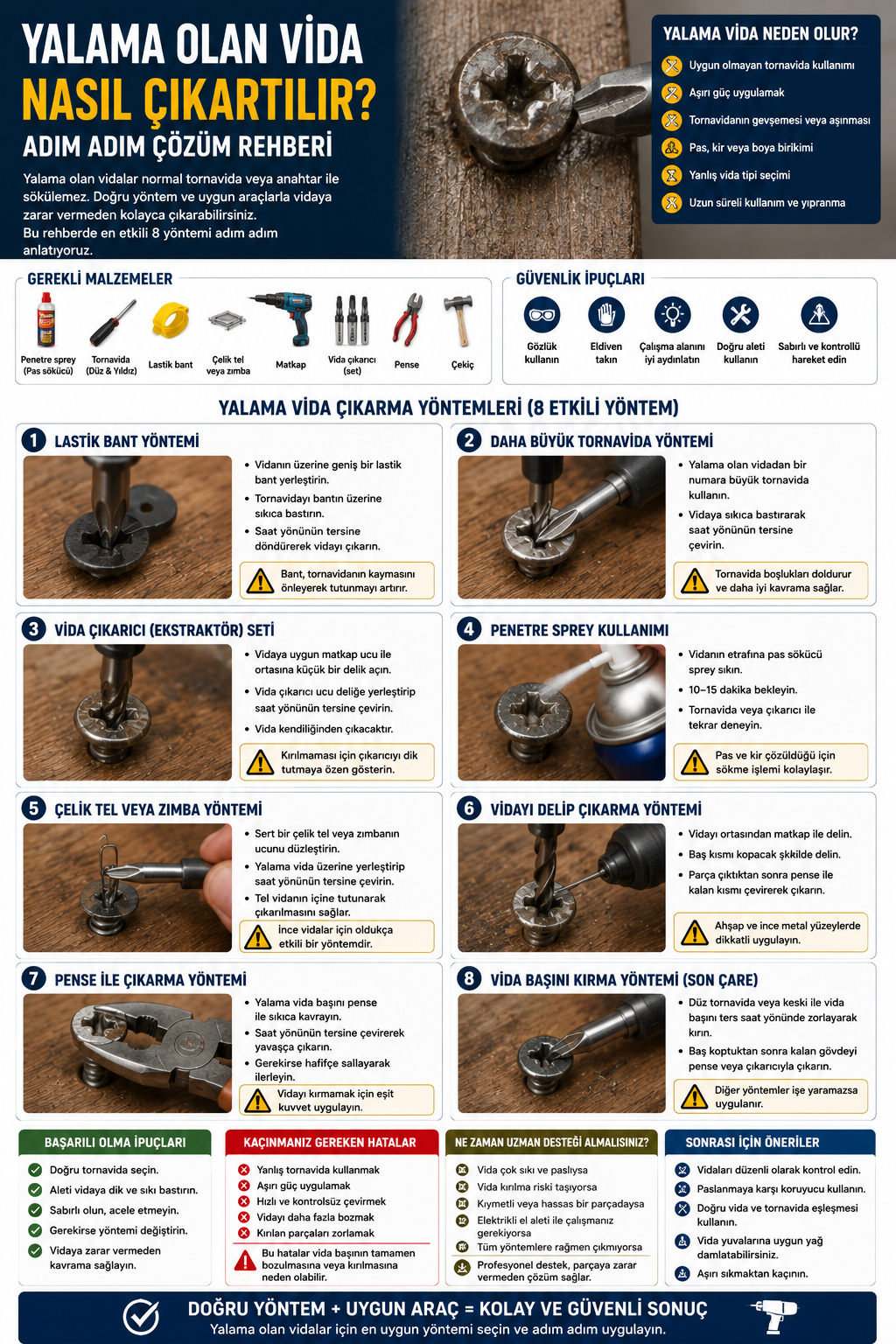 YALAMA OLAN VİDA NASIL ÇIKARTILIR?

ADIM ADIM ÇÖZÜM REHBERİ

Yalama olan vidalar normal tornavida veya anahtar ile sökülemez. Doğru yöntem ve uygun araçlarla vidaya zarar vermeden kolayca çıkarabilirsiniz. Bu rehberde en etkili 8 yöntemi adım adım anlatıyoruz.

YALAMA VİDA NEDEN OLUR?
Uygun olmayan tornavida kullanımı
Aşırı güç uygulamak
Tornavidanın gevşemesi veya aşınması
Pas, kir veya boya birikimi
Yanlış vida tipi seçimi
Uzun süreli kullanım ve yıpranma

GEREKLİ MALZEMELER
Penetre sprey (Pas sökücü)
Tornavida (Düz & Yıldız)
Lastik bant
Çelik tel veya zımba
Matkap
Vida çıkarıcı (set)
Pense
Çekiç

GÜVENLİK İPUÇLARI
Gözlük kullanın
Eldiven takın
Çalışma alanını iyi aydınlatın
Doğru aleti kullanın
Sabırlı ve kontrollü hareket edin

YALAMA VİDA ÇIKARMA YÖNTEMLERİ (8 ETKİLİ YÖNTEM)

1 LASTİK BANT YÖNTEMİ
• Vidanın üzerine geniş bir lastik bant yerleştirin.
• Tornavidayı bantın üzerine sıkıca bastırın.
• Saat yönünün tersine döndürerek vidayı çıkarın.
Bant, tornavidanın kaymasını önleyerek tutunmayı artırır.

2 DAHA BÜYÜK TORNAVİDA YÖNTEMİ
• Yalama olan vidadan bir numara büyük tornavida kullanın.
• Vidaya sıkıca bastırarak saat yönünün tersine çevirin.
Tornavida boşlukları doldurur ve daha iyi kavrama sağlar.

3 VİDA ÇIKARICI (EKSTRAKTÖR) SETİ
• Vidaya uygun matkap ucu ile ortasına küçük bir delik açın.
• Vida çıkarıcı ucu deliğe yerleştirip saat yönünün tersine çevirin.
• Vida kendiliğinden çıkacaktır.
Kırılmaması için çıkarıcıyı dik tutmaya özen gösterin.

4 PENETRE SPREY KULLANIMI
• Vidanın etrafına pas sökücü sprey sıkın.
• 10–15 dakika bekleyin.
• Tornavida veya çıkarıcı ile tekrar deneyin.
Pas ve kir çözüldüğü için sökme işlemi kolaylaşır.

5 ÇELİK TEL VEYA ZIMBA YÖNTEMİ
• Sert bir çelik tel veya zımbanın ucunu düzleştirin.
• Yalama vida üzerine yerleştirip saat yönünün tersine çevirin.
• Tel vidanın içine tutunarak çıkarılmasını sağlar.
İnce vidalar için oldukça etkili bir yöntemdir.

6 VİDAYI DELİP ÇIKARMA YÖNTEMİ
• Vidayı ortasından matkap ile delin.
• Baş kısmı kopacak şkkilde delin.
• Parça çıktıktan sonra pense ile kalan kısmı çevirerek çıkarın.
Ahşap ve ince metal yüzeylerde dikkatli uygulayın.

7 PENSE İLE ÇIKARMA YÖNTEMİ
• Yalama vida başını pense ile sıkıca kavrayın.
• Saat yönünün tersine çevirerek yavaşça çıkarın.
• Gerekirse hafifçe sallayarak ilerleyin.
Vidayı kırmamak için eşit kuvvet uygulayın.

8 VİDA BAŞINI KIRMA YÖNTEMİ (SON ÇARE)
• Düz tornavida veya keski ile vida başını ters saat yönünde zorlayarak kırın.
• Baş koptuktan sonra kalan gövdeyi pense veya çıkarıcıyla çıkarın.
Diğer yöntemler işe yaramazsa uygulanır.

BAŞARILI OLMA İPUÇLARI
Doğru tornavida seçin.
Aleti vidaya dik ve sıkı bastırın.
Sabırlı olun, acele etmeyin.
Gerekirse yöntemi değiştirin.
Vidaya zarar vermeden kavrama sağlayın.

KAÇINMANIZ GEREKEN HATALAR
Yanlış tornavida kullanmak
Aşırı güç uygulamak
Hızlı ve kontrolsüz çevirmek
Vidayı daha fazla bozmak
Kırılan parçaları zorlamak
Bu hatalar vida başının tamamen bozulmasına veya kırılmasına neden olabilir.

NE ZAMAN UZMAN DESTEĞİ ALMALISINIZ?
Vida çok sıkı ve paslıysa
Vida kırılma riski taşıyorsa
Kıymetli veya hassas bir parçadaysa
Elektrikli el aleti ile çalışmanız gerekiyorsa
Tüm yöntemlere rağmen çıkmıyorsa
Profesyonel destek, parçaya zarar vermeden çözüm sağlar.

SONRASI İÇİN ÖNERİLER
Vidaları düzenli olarak kontrol edin.
Paslanmaya karşı koruyucu kullanın.
Doğru vida ve tornavida eşleşmesi kullanın.
Vida yuvalarına uygun yağ damlatabilirsiniz.
Aşırı sıkmaktan kaçının.

DOĞRU YÖNTEM + UYGUN ARAÇ = KOLAY VE GÜVENLİ SONUÇ
Yalama olan vidalar için en uygun yöntemi seçin ve adım adım uygulayın.